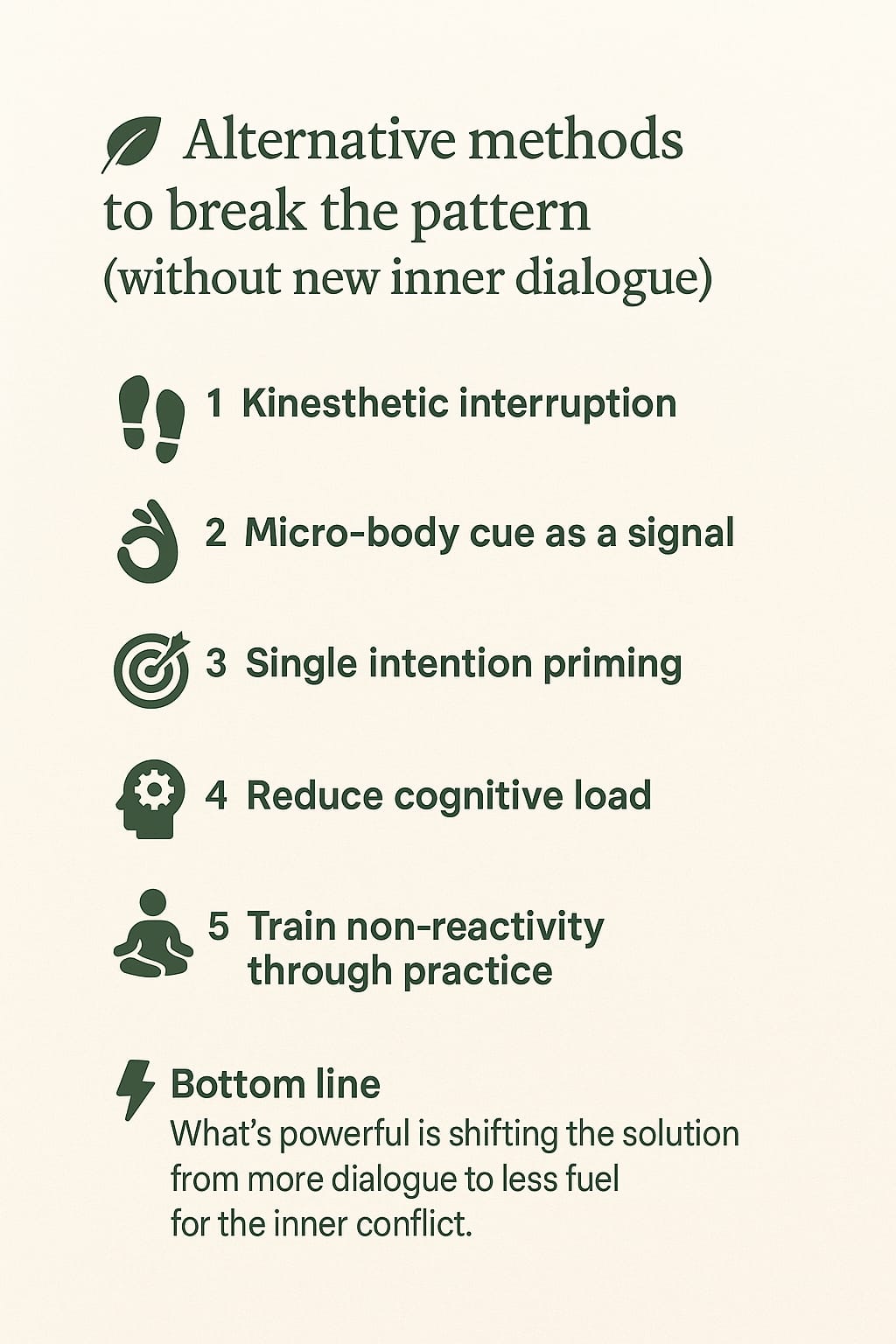 Alternative methods to break the pattern (without new inner dialogue)

1 Kinesthetic interruption

2 Micro-body cue as a signal

3 Single intention priming

4 Reduce cognitive load

5 Train non-reactivity through practice

Bottom line
What's powerful is shifting the solution from more dialogue to less fuel for the inner conflict.