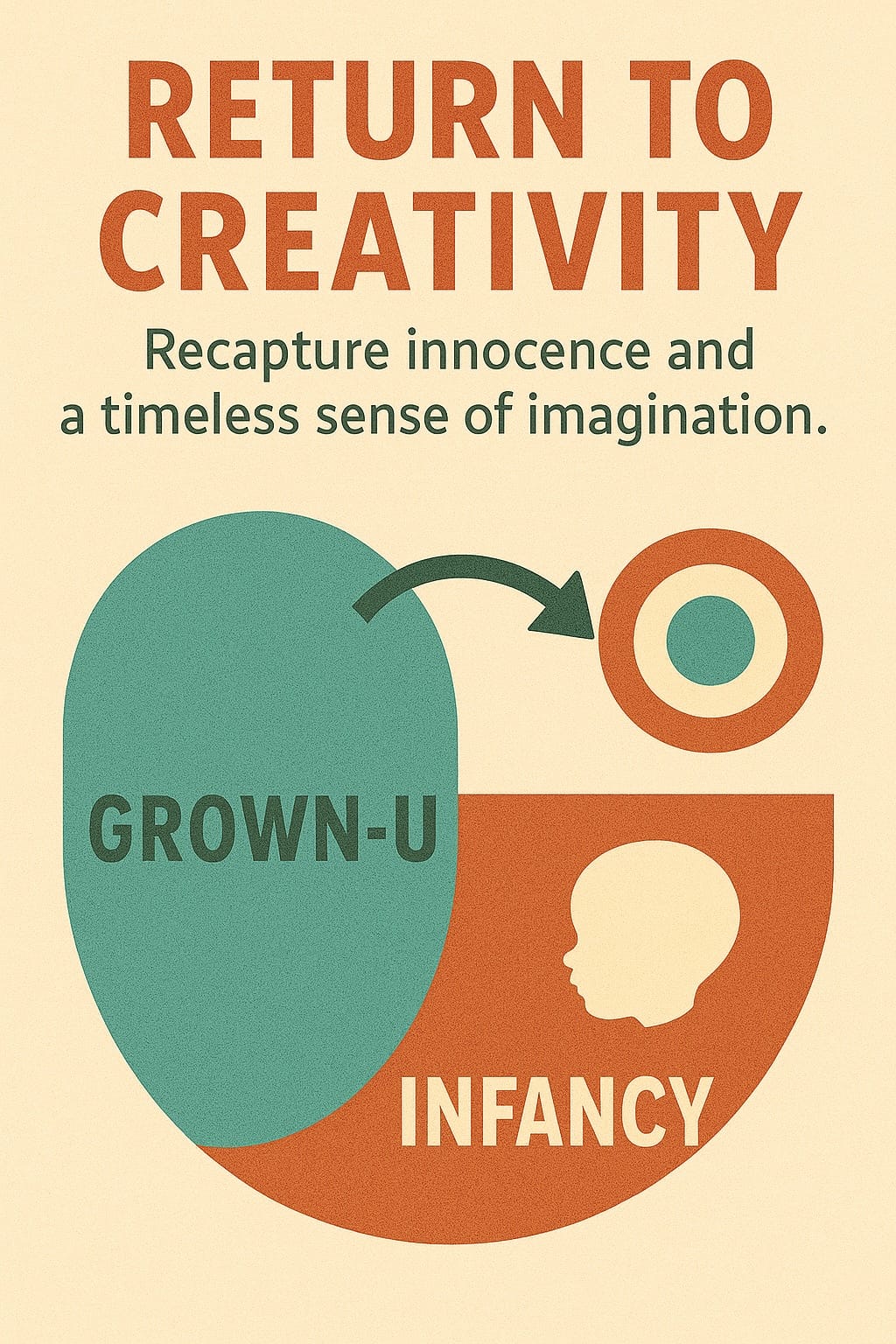 RETURN TO CREATIVITY

Recapture innocence and a timeless sense of imagination.

GROWN-U

INFANCY